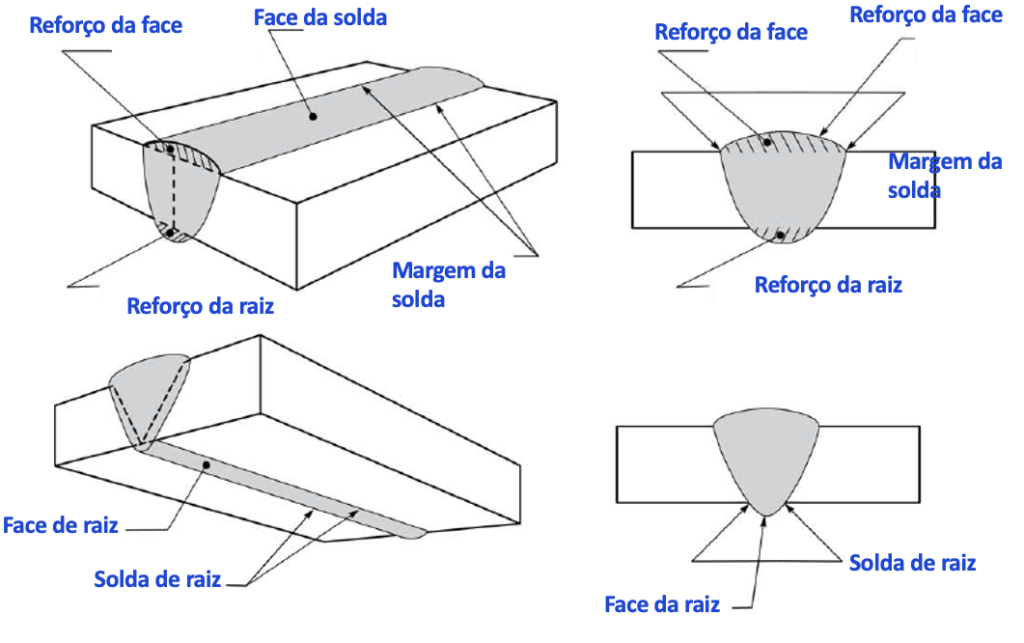 Reforço da face

Face da solda

Margem da solda

Reforço da raiz

Reforço da face

Reforço da face

Margem da solda

Reforço da raiz

Face de raiz

Solda de raiz

Solda de raiz

Face da raiz